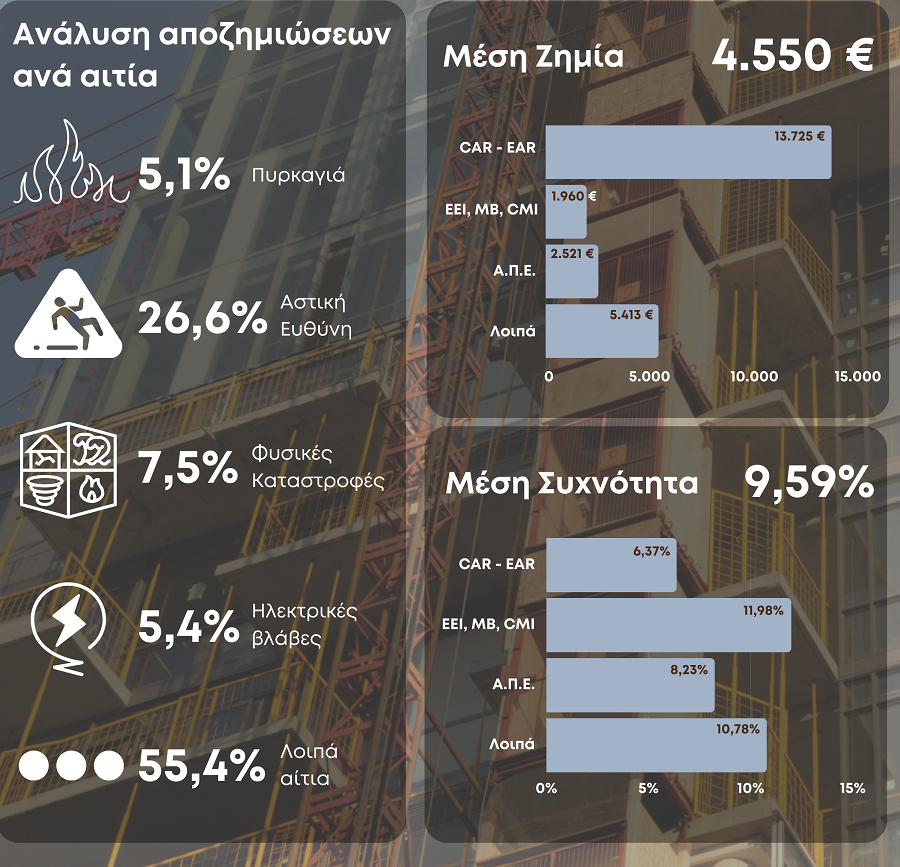 Ανάλυση αποζημιώσεων ανά αιτία

5,1% Πυρκαγιά

26,6% Αστική Ευθύνη

7,5% Φυσικές Καταστροφές

5,4% Ηλεκτρικές βλάβες

55,4% Λοιπά αίτια

Μέση Ζημία 4.550 €

CAR - EAR 13.725 €
EEI, MB, CMI 1.960 €
Α.Π.Ε. 2.521 €
Λοιπά 5.413 €
0 5.000 10.000 15.000

Μέση Συχνότητα 9,59%

CAR - EAR 6,37%
EEI, MB, CMI 11,98%
Α.Π.Ε. 8,23%
Λοιπά 10,78%
0% 5% 10% 15%