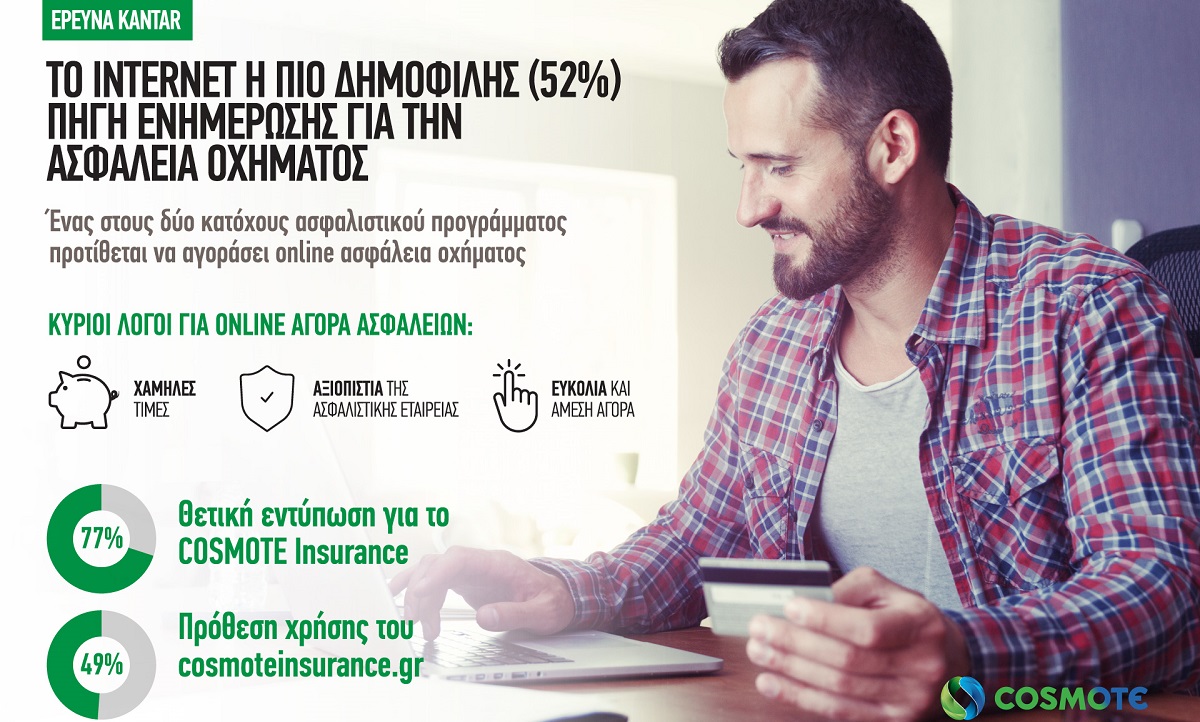 ΕΡΕΥΝΑ KANTAR

ΤΟ INTERNET Η ΠΙΟ ΔΗΜΟΦΙΛΗΣ (52%) ΠΗΓΗ ΕΝΗΜΕΡΩΣΗΣ ΓΙΑ ΤΗΝ ΑΣΦΑΛΕΙΑ ΟΧΗΜΑΤΟΣ

Ένας στους δύο κατόχους ασφαλιστικού προγράμματος προτίθεται να αγοράσει online ασφάλεια οχήματος

ΚΥΡΙΟΙ ΛΟΓΟΙ ΓΙΑ ONLINE ΑΓΟΡΑ ΑΣΦΑΛΕΙΩΝ:

ΧΑΜΗΛΕΣ ΤΙΜΕΣ

ΑΞΙΟΠΙΣΤΙΑ ΤΗΣ ΑΣΦΑΛΙΣΤΙΚΗΣ ΕΤΑΙΡΕΙΑΣ

ΕΥΚΟΛΙΑ ΚΑΙ ΑΜΕΣΗ ΑΓΟΡΑ

77%

Θετική εντύπωση για το COSMOTE Insurance

49%

Πρόθεση χρήσης του cosmoteinsurance.gr

COSMOTE