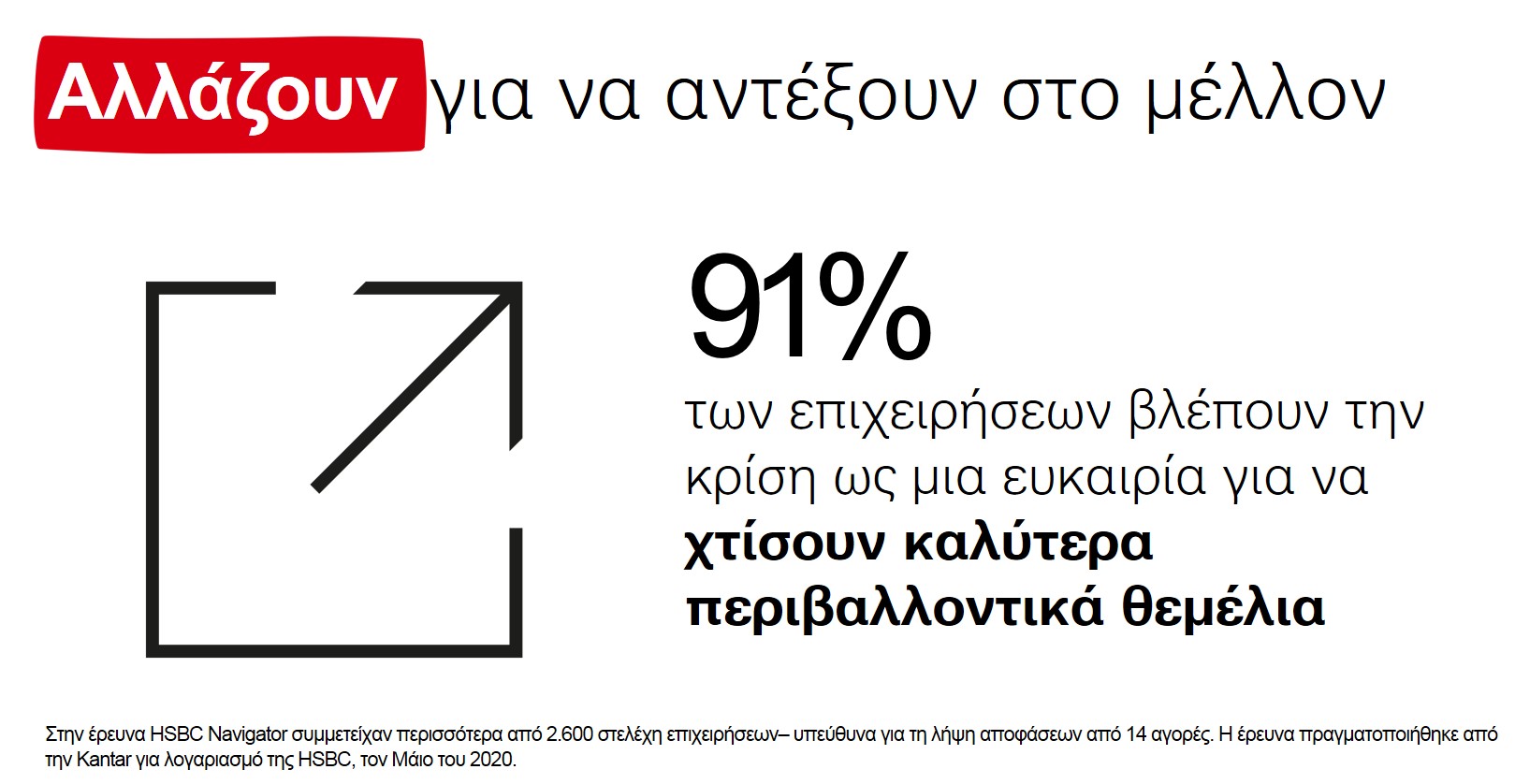 Αλλάζουν για να αντέξουν στο μέλλον

91%

των επιχειρήσεων βλέπουν την κρίση ως μια ευκαιρία για να χτίσουν καλύτερα περιβαλλοντικά θεμέλια

Στην έρευνα HSBC Navigator συμμετείχαν περισσότερα από 2.600 στελέχη επιχειρήσεων– υπεύθυνα για τη λήψη αποφάσεων από 14 αγορές. Η έρευνα πραγματοποιήθηκε από την Kantar για λογαριασμό της HSBC, τον Μάιο του 2020.