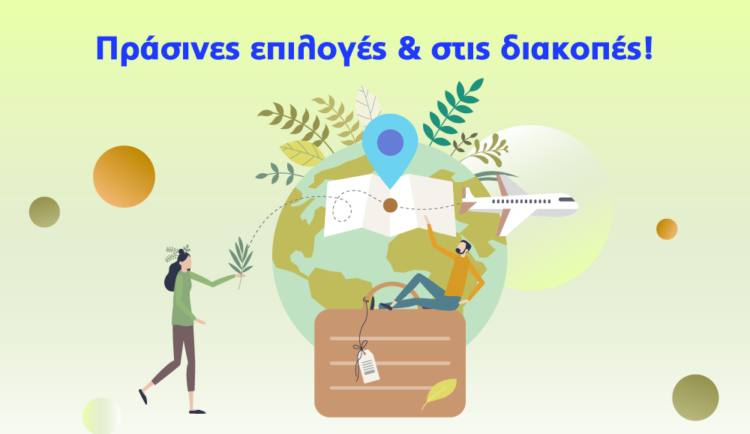 Πράσινες επιλογές & στις διακοπές!