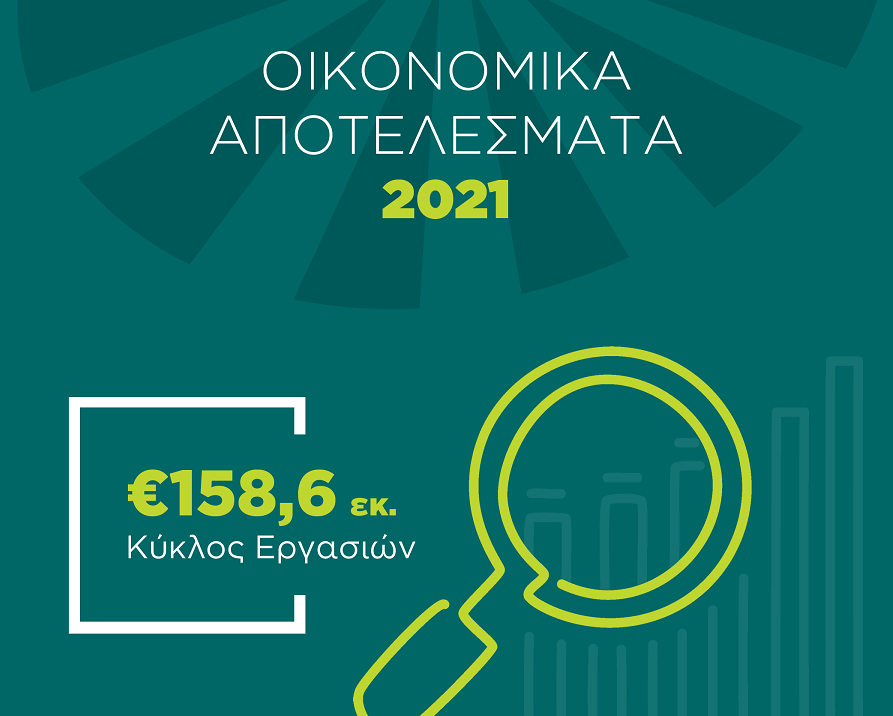 ΟΙΚΟΝΟΜΙΚΑ
ΑΠΟΤΕΛΕΣΜΑΤΑ
2021

€158,6 εκ.
Κύκλος Εργασιών