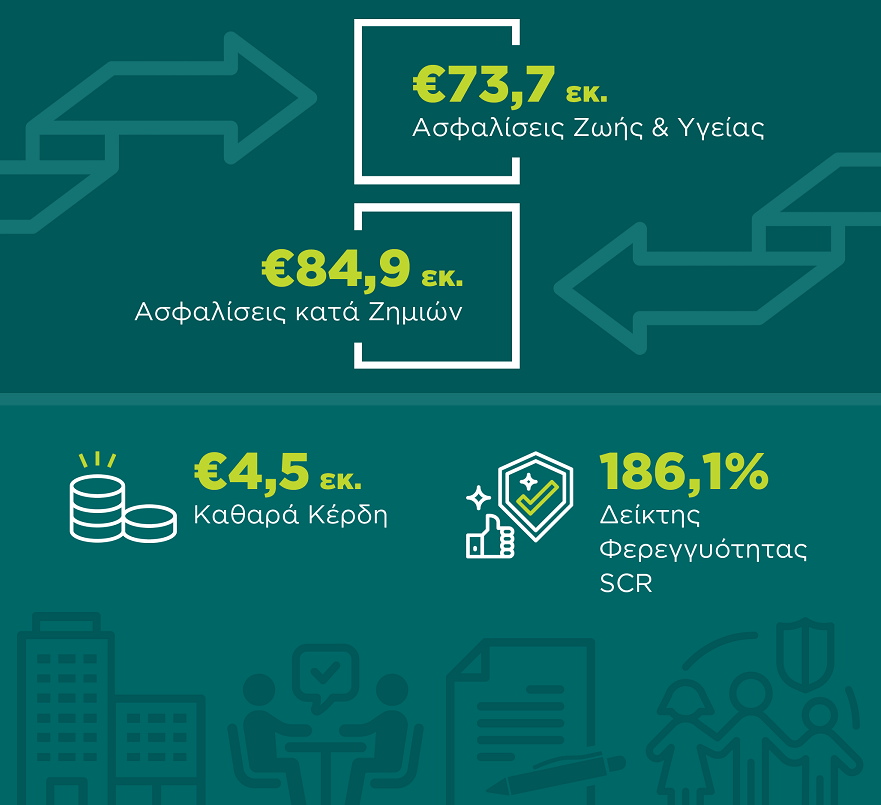 €73,7 εκ.
Ασφαλίσεις Ζωής & Υγείας

€84,9 εκ.
Ασφαλίσεις κατά Ζημιών

€4,5 εκ.
Καθαρά Κέρδη

186,1%
Δείκτης Φερεγγυότητας SCR