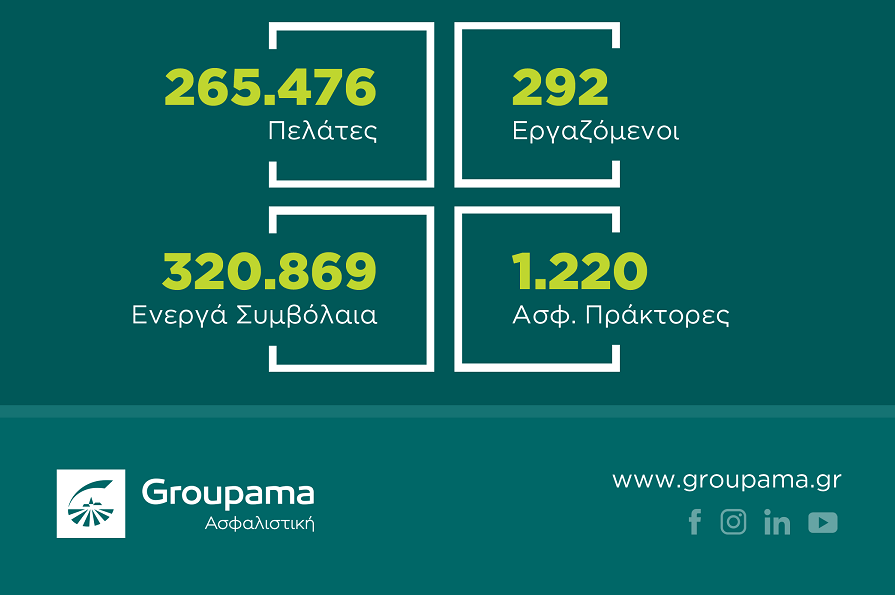 265.476
Πελάτες

292
Εργαζόμενοι

320.869
Ενεργά Συμβόλαια

1.220
Ασφ. Πράκτορες

Groupama
Ασφαλιστική

www.groupama.gr