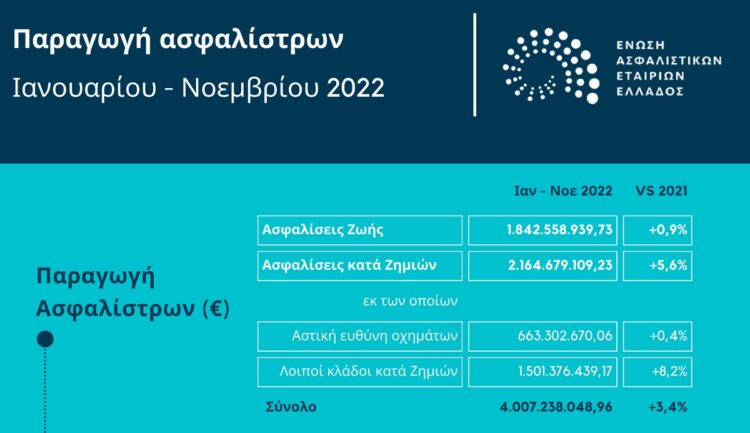 Παραγωγή ασφαλίστρων
Ιανουαρίου - Νοεμβρίου 2022

ΕΝΩΣΗ ΑΣΦΑΛΙΣΤΙΚΩΝ ΕΤΑΙΡΙΩΝ ΕΛΛΑΔΟΣ

Παραγωγή Ασφαλίστρων (€)

| | Ιαν - Νοε 2022 | VS 2021 |
|---|---|---|
| Ασφαλίσεις Ζωής | 1.842.558.939,73 | +0,9% |
| Ασφαλίσεις κατά Ζημιών | 2.164.679.109,23 | +5,6% |
| εκ των οποίων | | |
| Αστική ευθύνη οχημάτων | 663.302.670,06 | +0,4% |
| Λοιποί κλάδοι κατά Ζημιών | 1.501.376.439,17 | +8,2% |
| Σύνολο | 4.007.238.048,96 | +3,4% |