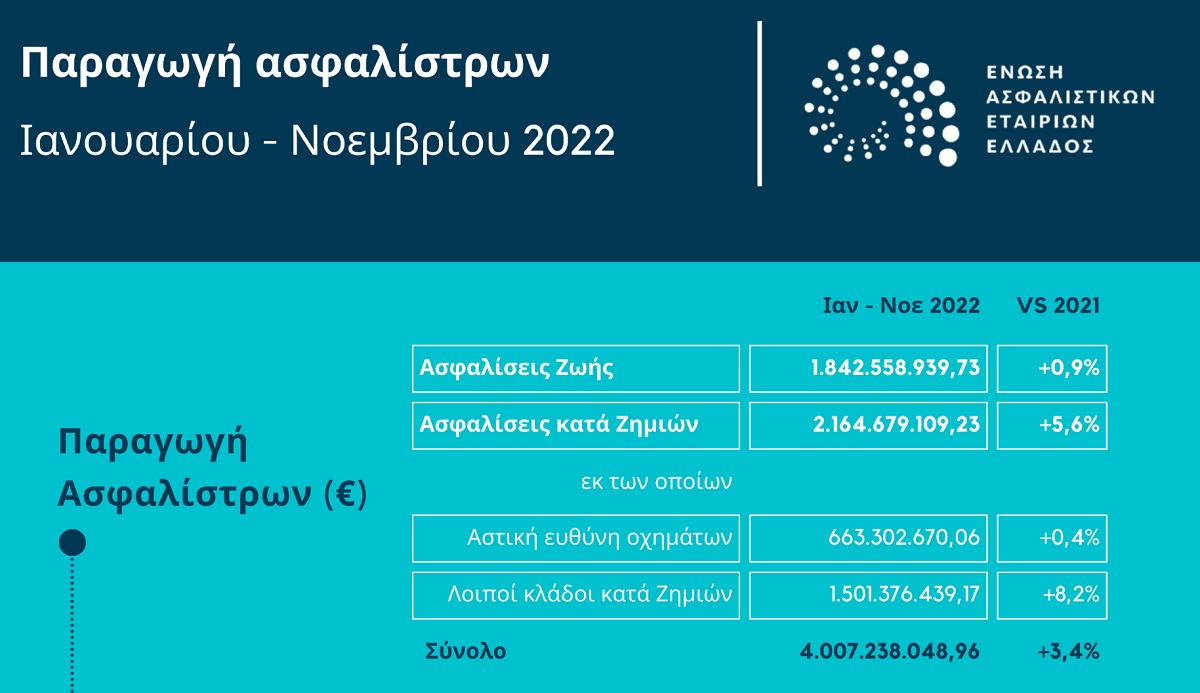 Παραγωγή ασφαλίστρων

Ιανουαρίου - Νοεμβρίου 2022

ΕΝΩΣΗ ΑΣΦΑΛΙΣΤΙΚΩΝ ΕΤΑΙΡΙΩΝ ΕΛΛΑΔΟΣ

Παραγωγή Ασφαλίστρων (€)

| | Ιαν - Νοε 2022 | VS 2021 |
|---|---|---|
| Ασφαλίσεις Ζωής | 1.842.558.939,73 | +0,9% |
| Ασφαλίσεις κατά Ζημιών | 2.164.679.109,23 | +5,6% |
| εκ των οποίων | | |
| Αστική ευθύνη οχημάτων | 663.302.670,06 | +0,4% |
| Λοιποί κλάδοι κατά Ζημιών | 1.501.376.439,17 | +8,2% |
| Σύνολο | 4.007.238.048,96 | +3,4% |